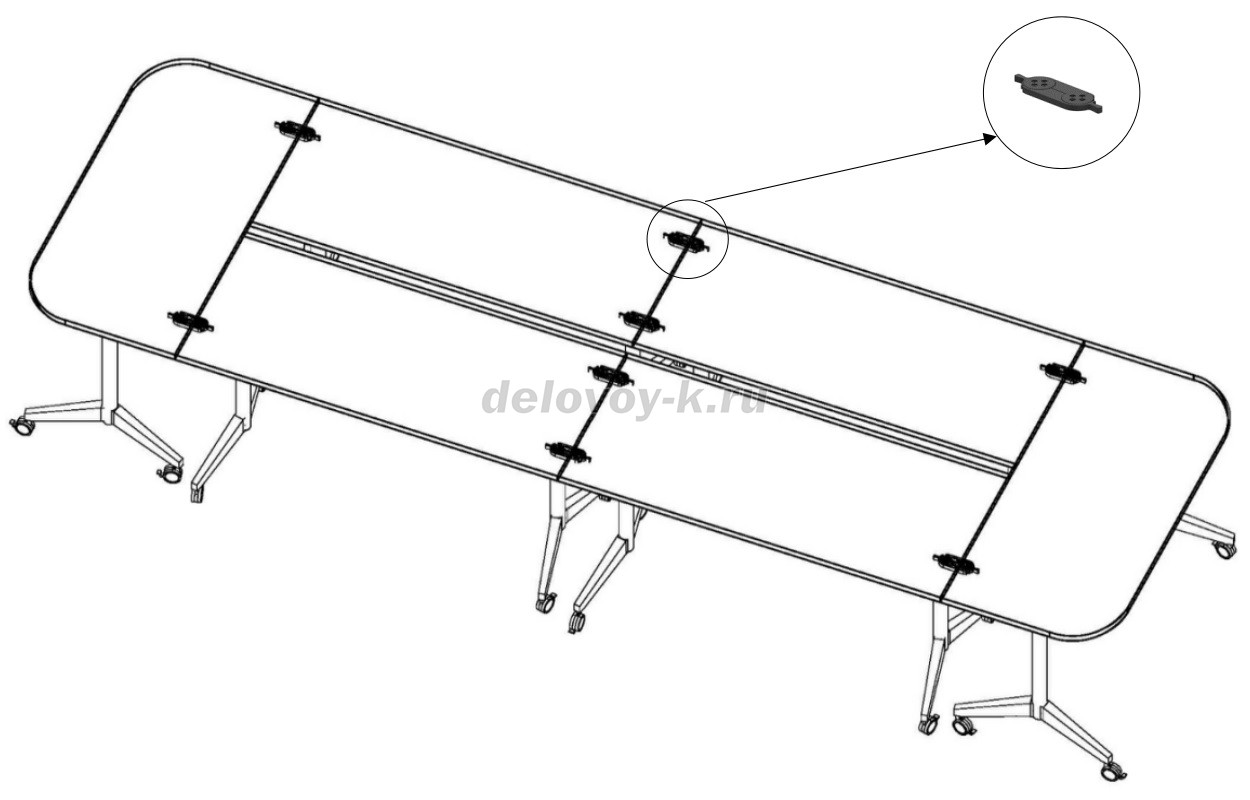 delovoy-k.ru