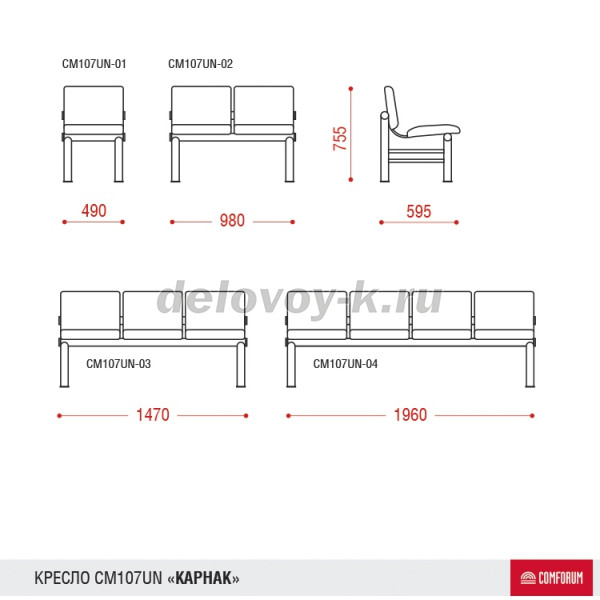 CM107UN-01

CM107UN-02

755

490

980

595

delovoy-k.ru

CM107UN-03

CM107UN-04

1470

1960

КРЕСЛО CM107UN «КАРНАК»

COMFORUM